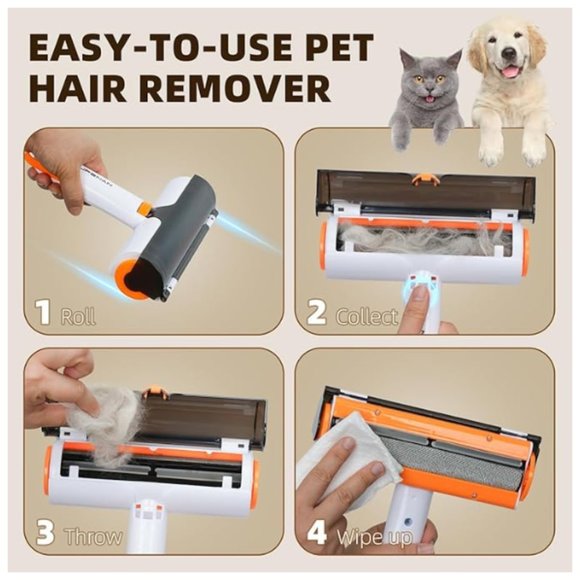 EASY-TO-USE PET HAIR REMOVER

1 Roll

2 Collect

3 Throw

4 Wipe up